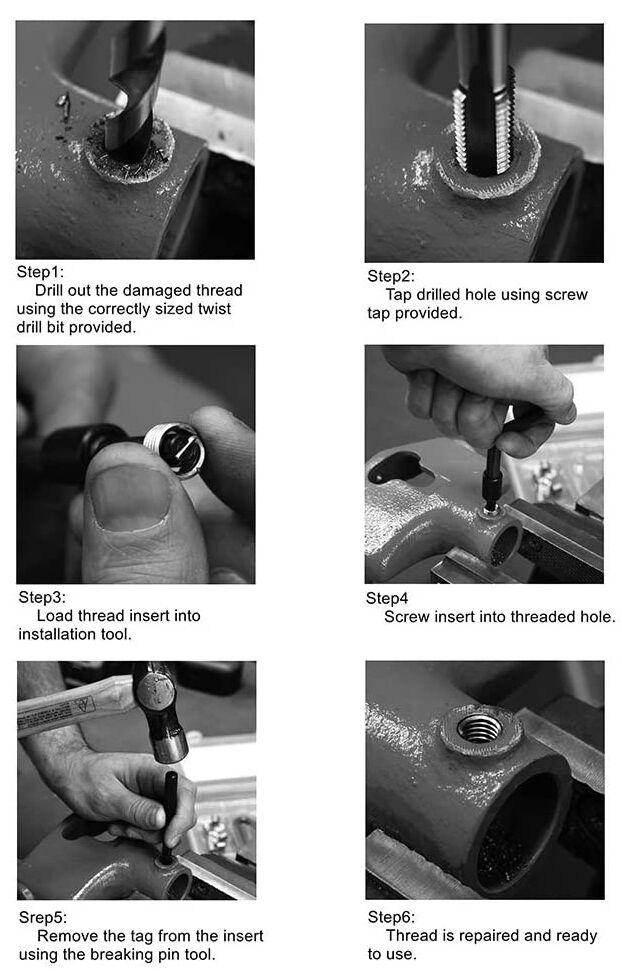 Step1:
Drill out the damaged thread using the correctly sized twist drill bit provided.

Step2:
Tap drilled hole using screw tap provided.

Step3:
Load thread insert into installation tool.

Step4
Screw insert into threaded hole.

Srep5:
Remove the tag from the insert using the breaking pin tool.

Step6:
Thread is repaired and ready to use.