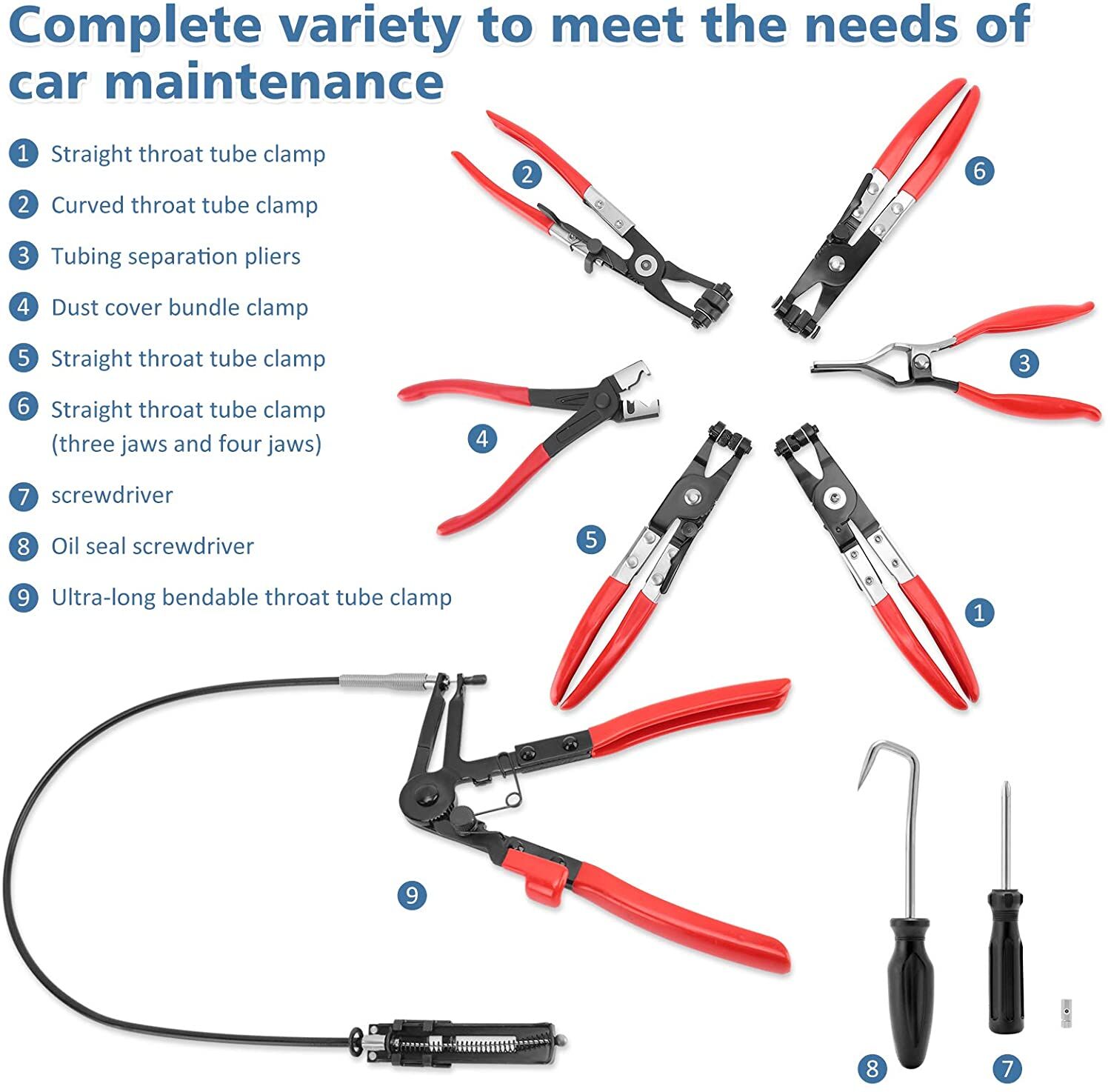 Complete variety to meet the needs of car maintenance

1 Straight throat tube clamp

2 Curved throat tube clamp

3 Tubing separation pliers

4 Dust cover bundle clamp

5 Straight throat tube clamp

6 Straight throat tube clamp (three jaws and four jaws)

7 screwdriver

8 Oil seal screwdriver

9 Ultra-long bendable throat tube clamp

2

6

3

4

5

1

9

8

7