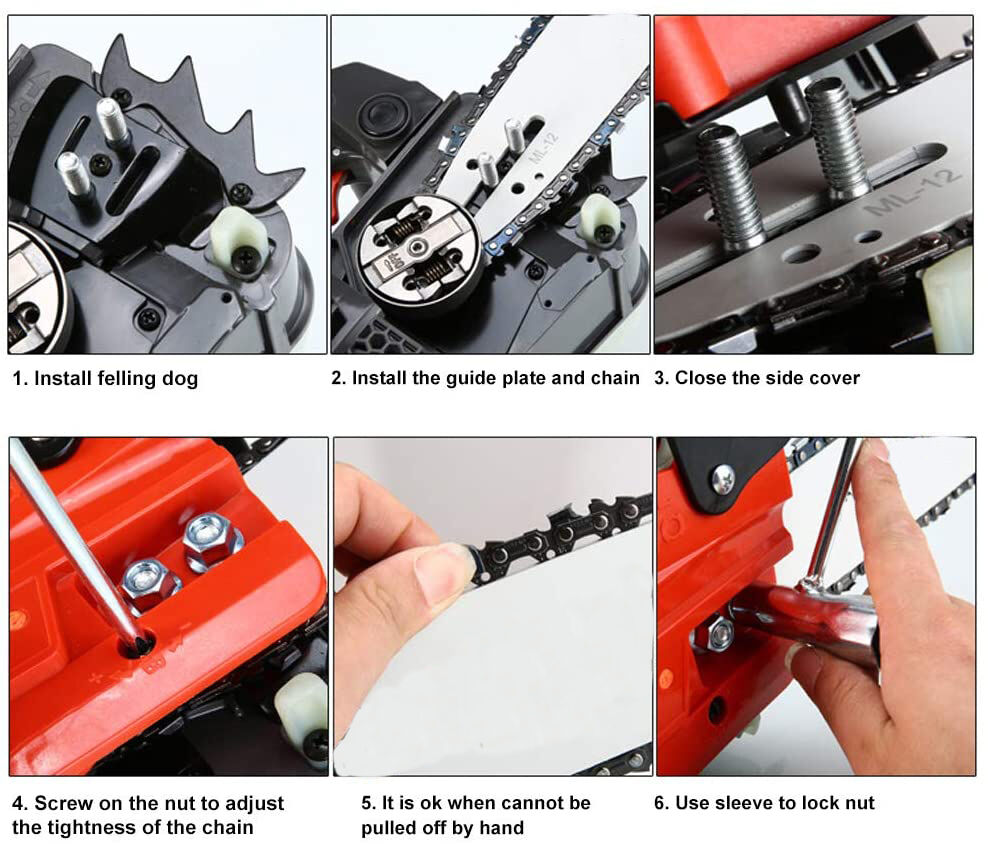 ML-12

ML-12

1. Install felling dog

2. Install the guide plate and chain

3. Close the side cover

4. Screw on the nut to adjust the tightness of the chain

5. It is ok when cannot be pulled off by hand

6. Use sleeve to lock nut