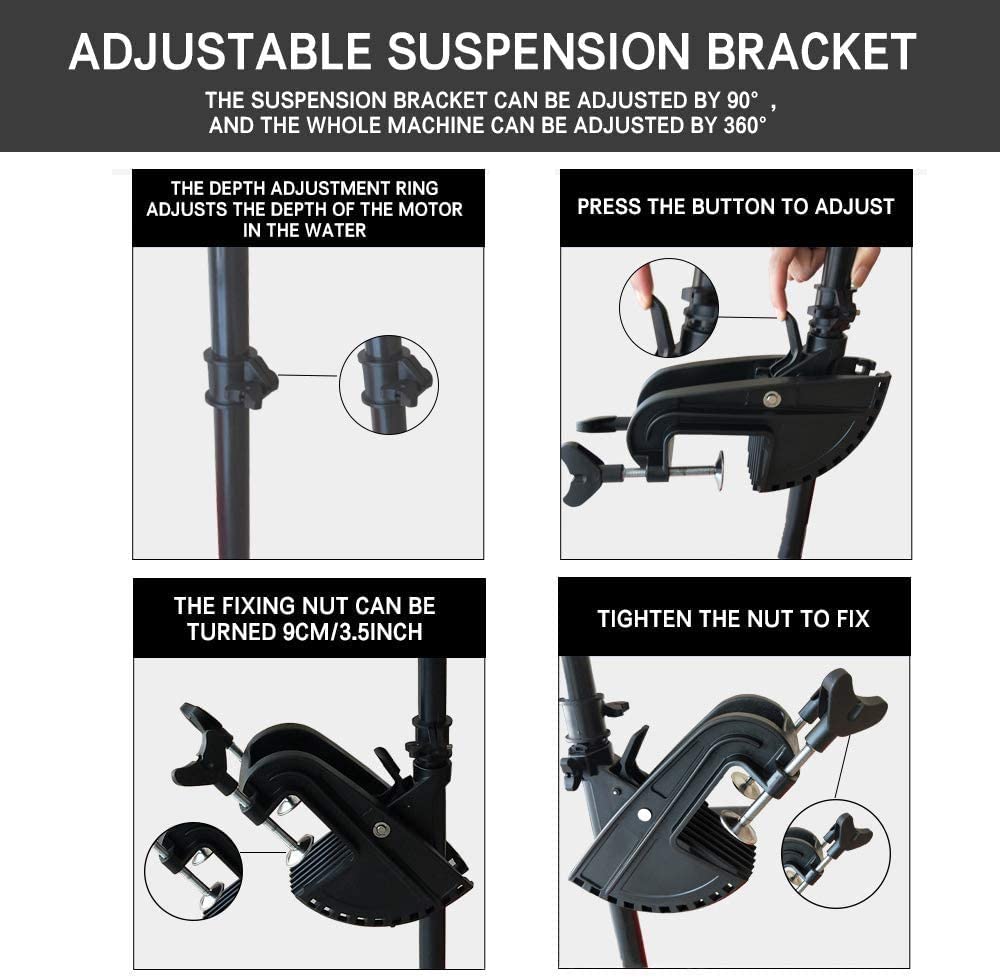 ADJUSTABLE SUSPENSION BRACKET

THE SUSPENSION BRACKET CAN BE ADJUSTED BY 90° , AND THE WHOLE MACHINE CAN BE ADJUSTED BY 360°

THE DEPTH ADJUSTMENT RING ADJUSTS THE DEPTH OF THE MOTOR IN THE WATER

PRESS THE BUTTON TO ADJUST

THE FIXING NUT CAN BE TURNED 9CM/3.5INCH

TIGHTEN THE NUT TO FIX