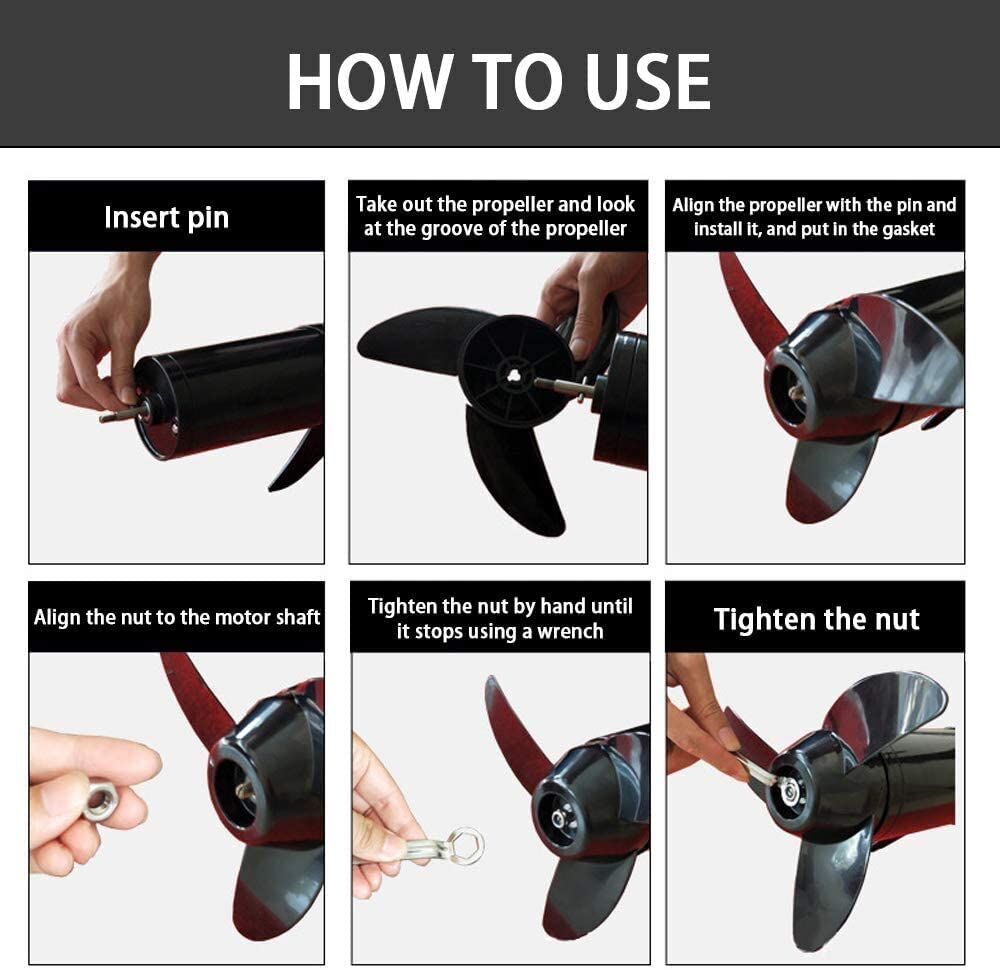 HOW TO USE

Insert pin

Take out the propeller and look at the groove of the propeller

Align the propeller with the pin and install it, and put in the gasket

Align the nut to the motor shaft

Tighten the nut by hand until it stops using a wrench

Tighten the nut