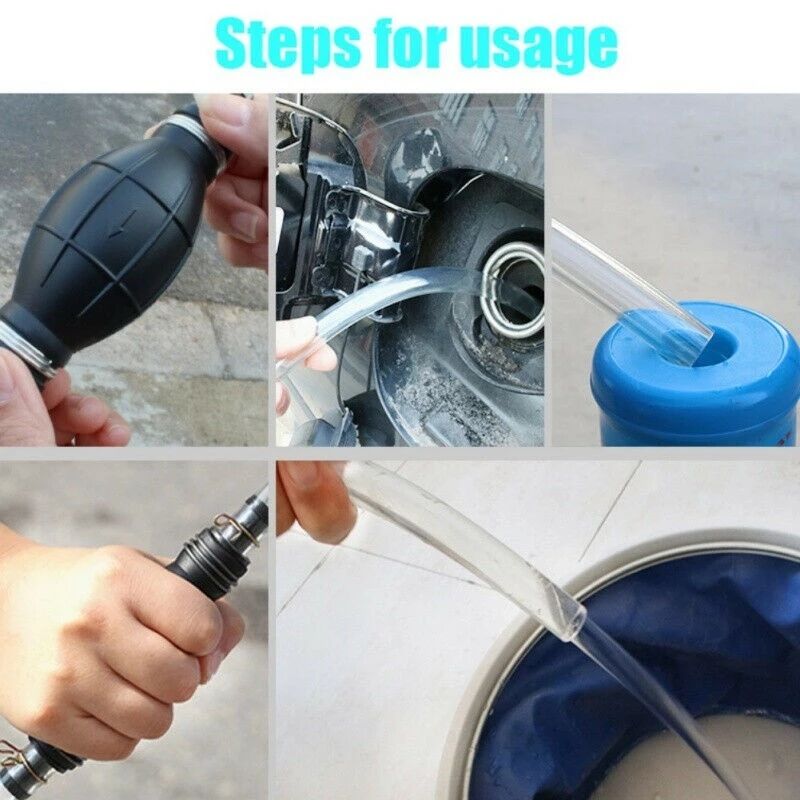 Steps for usage