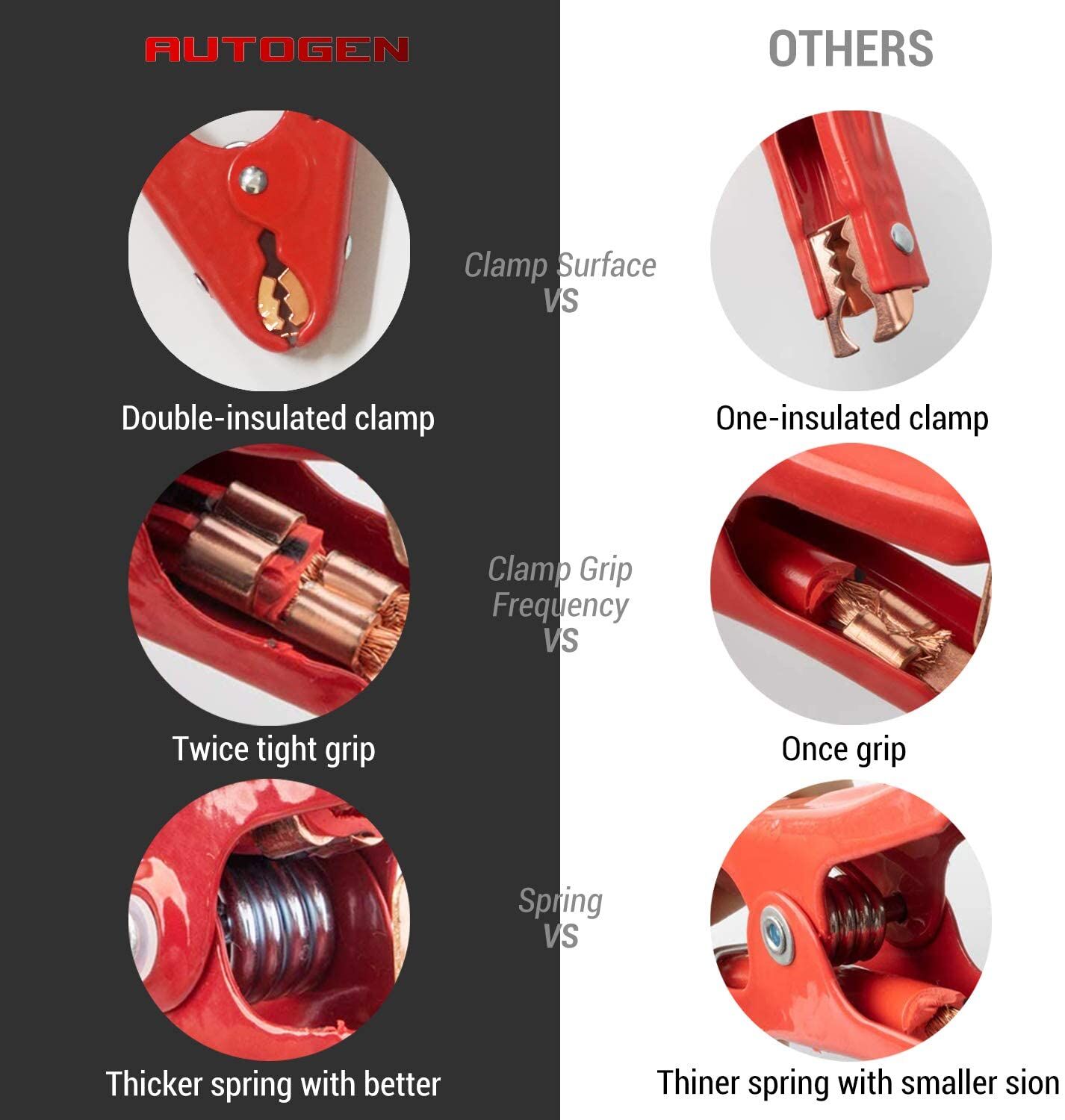 AUTOGEN

OTHERS

Clamp Surface
VS

Double-insulated clamp

One-insulated clamp

Clamp Grip Frequency
VS

Twice tight grip

Once grip

Spring
VS

Thicker spring with better

Thiner spring with smaller sion