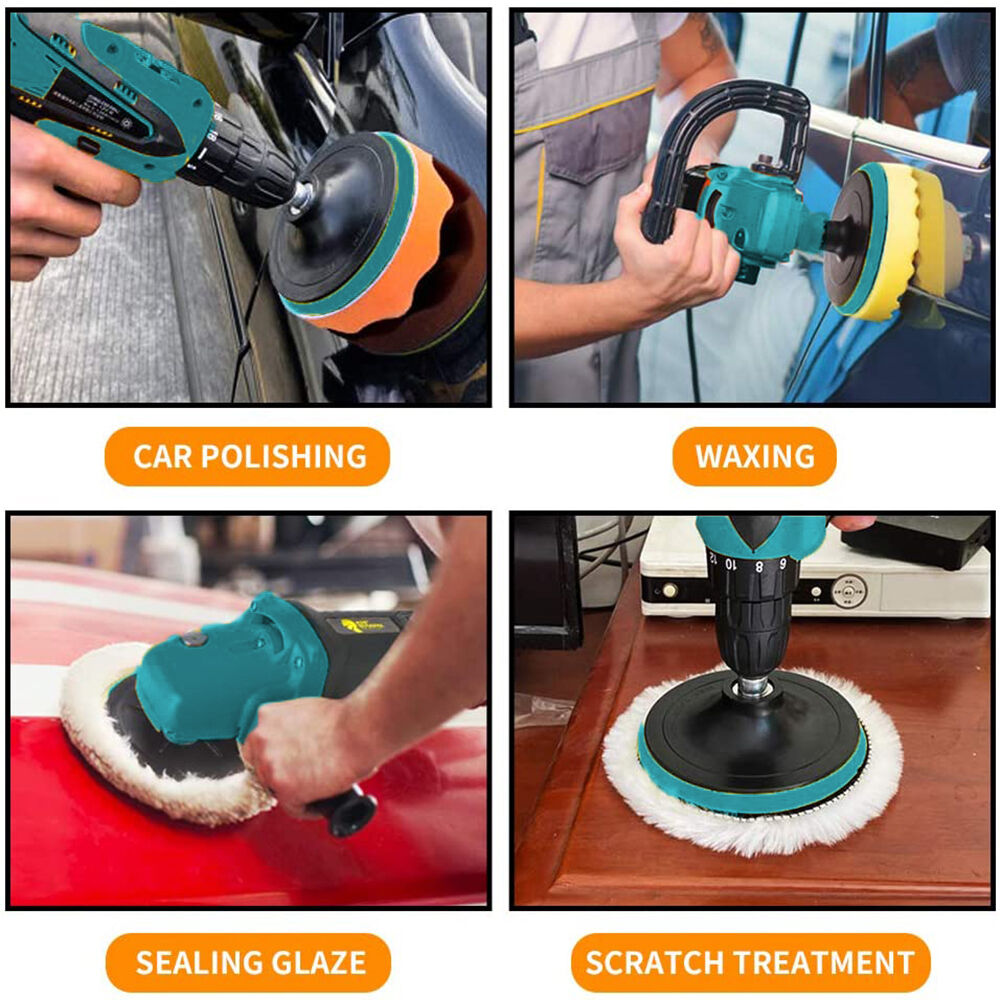 CAR POLISHING

WAXING

SEALING GLAZE

SCRATCH TREATMENT