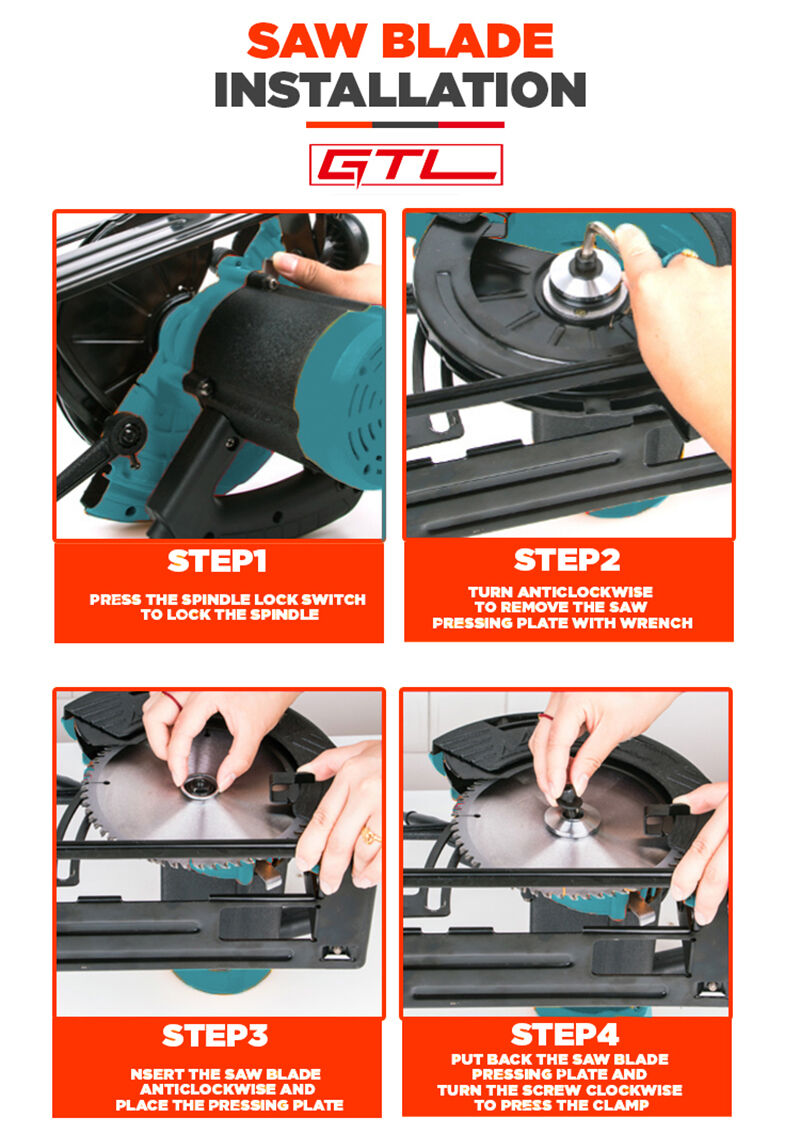 SAW BLADE
INSTALLATION

GTL

STEP1

PRESS THE SPINDLE LOCK SWITCH TO LOCK THE SPINDLE

STEP2

TURN ANTICLOCKWISE TO REMOVE THE SAW PRESSING PLATE WITH WRENCH

STEP3

NSERT THE SAW BLADE ANTICLOCKWISE AND PLACE THE PRESSING PLATE

STEP4

PUT BACK THE SAW BLADE PRESSING PLATE AND TURN THE SCREW CLOCKWISE TO PRESS THE CLAMP