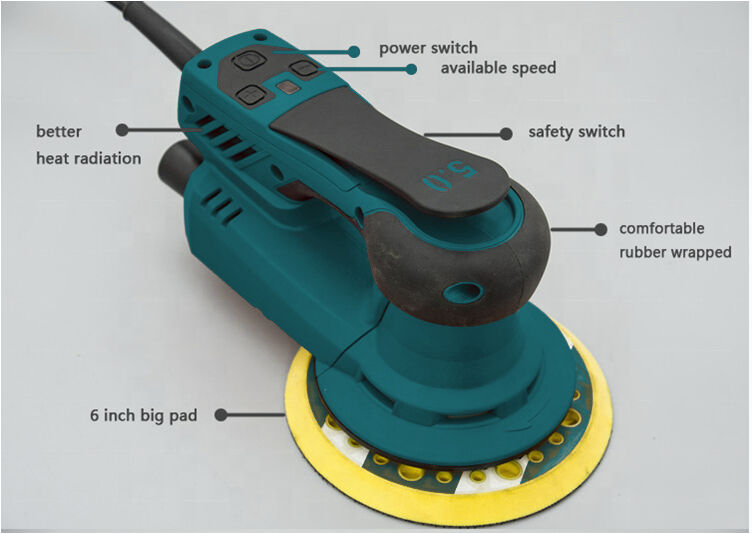 power switch

available speed

better
heat radiation

safety switch

5.0

comfortable
rubber wrapped

6 inch big pad