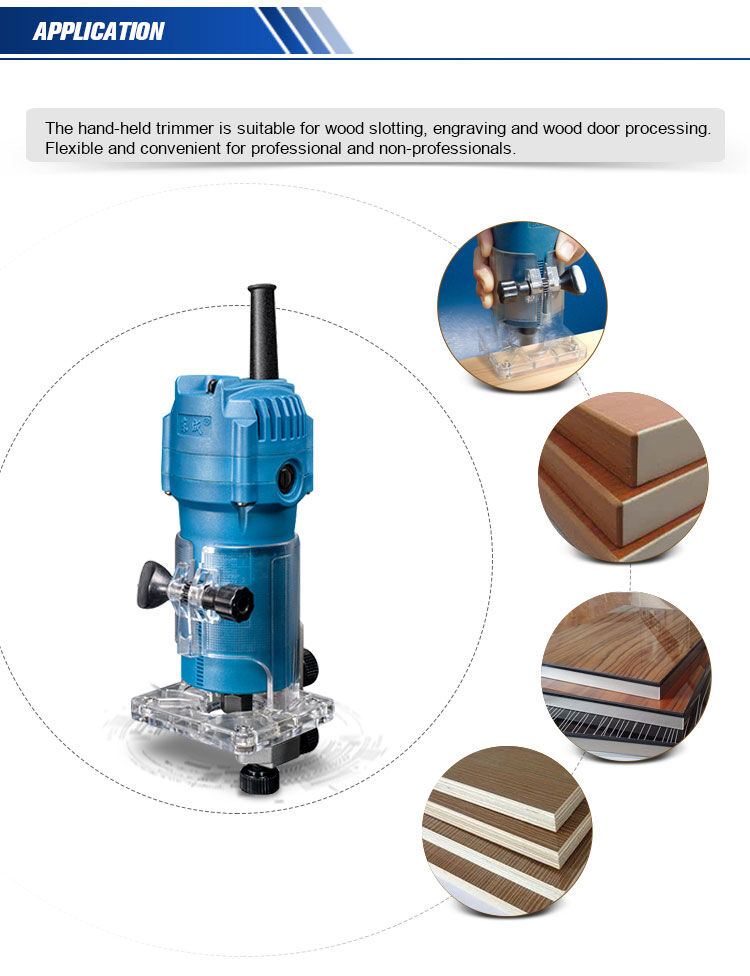 APPLICATION

The hand-held trimmer is suitable for wood slotting, engraving and wood door processing. Flexible and convenient for professional and non-professionals.