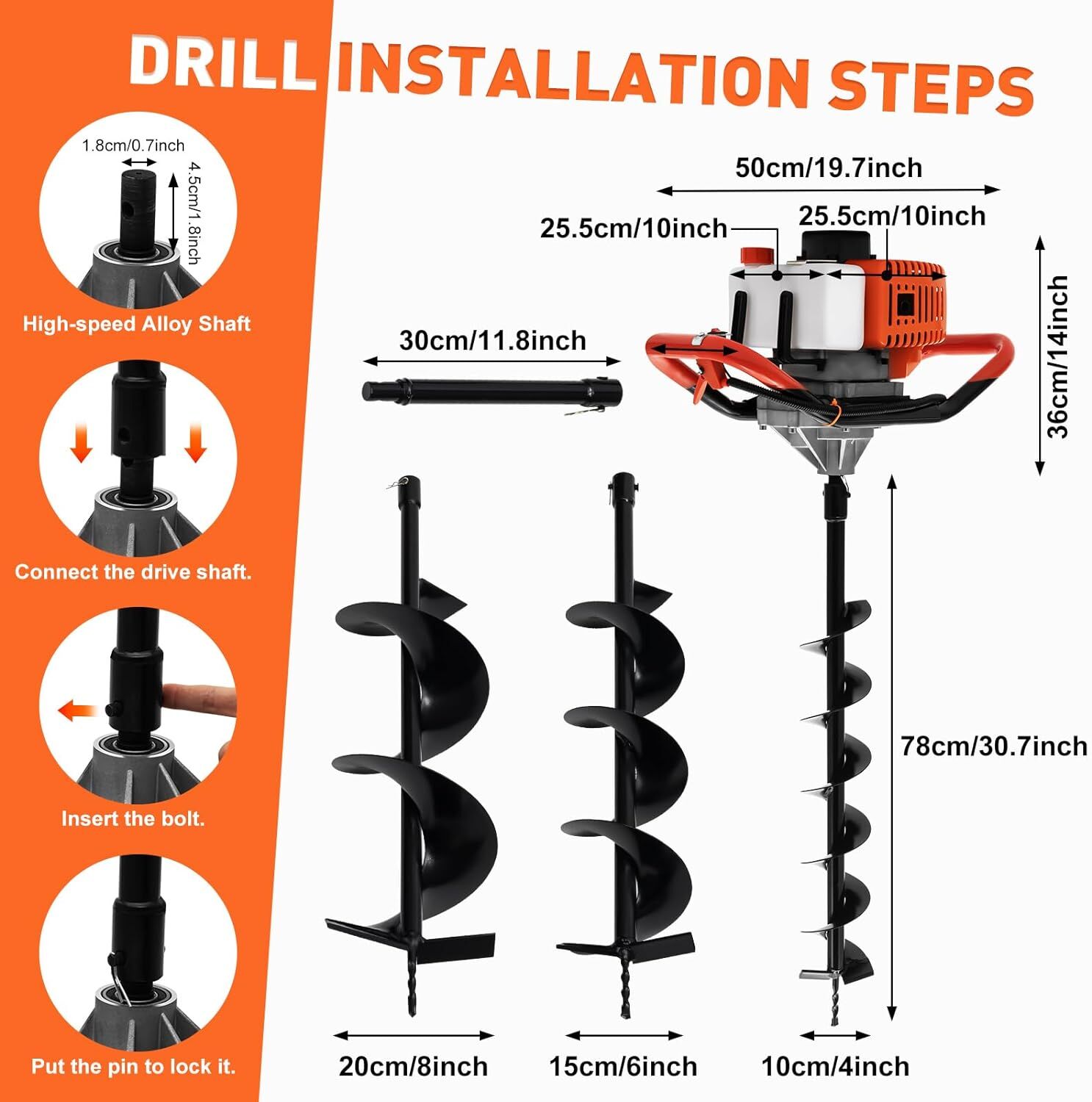 DRILL INSTALLATION STEPS

1.8cm/0.7inch

4.5cm/1.8inch

High-speed Alloy Shaft

Connect the drive shaft.

Insert the bolt.

Put the pin to lock it.

50cm/19.7inch

25.5cm/10inch

25.5cm/10inch

36cm/14inch

30cm/11.8inch

78cm/30.7inch

20cm/8inch

15cm/6inch

10cm/4inch