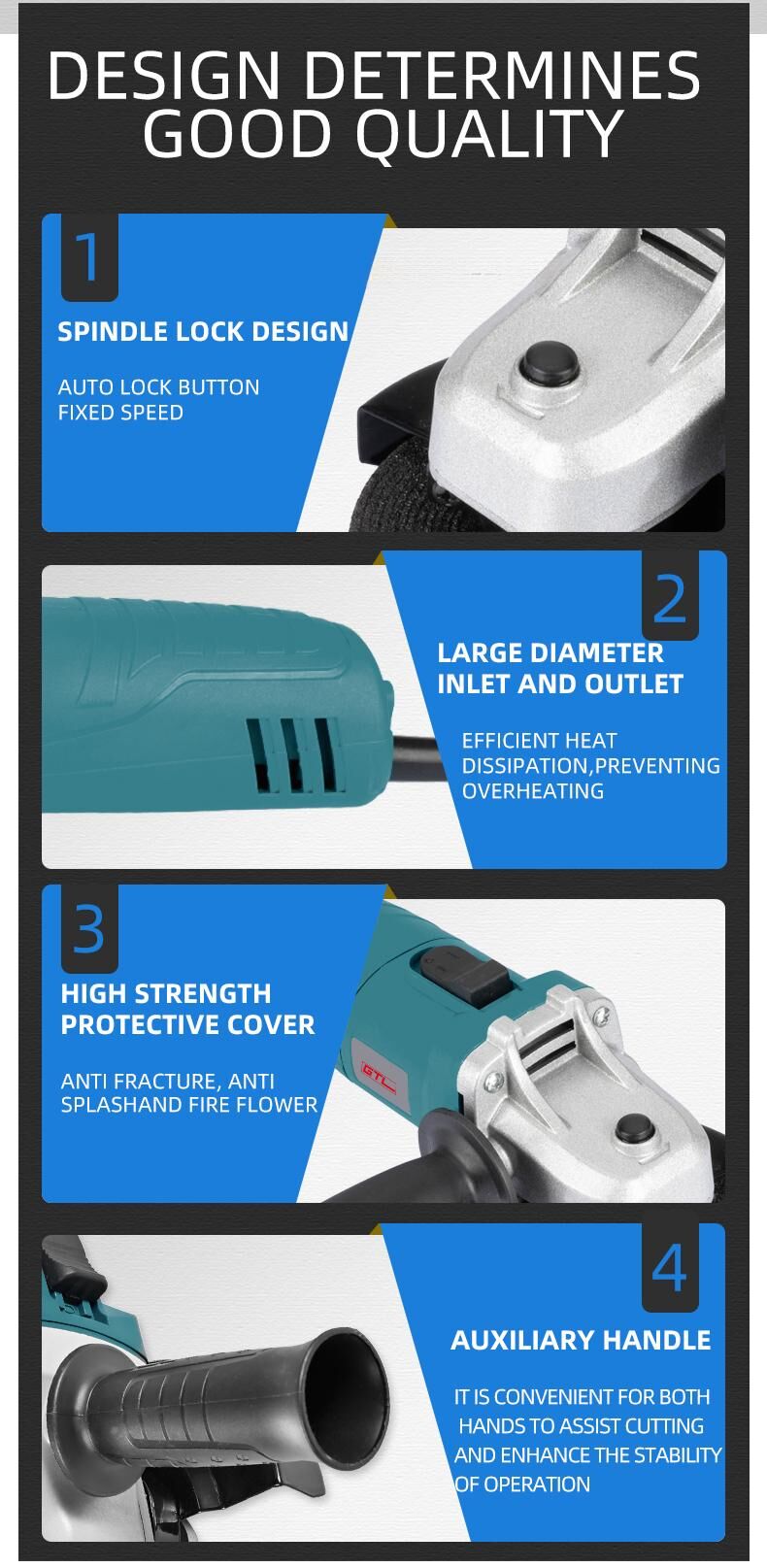 DESIGN DETERMINES GOOD QUALITY

1

SPINDLE LOCK DESIGN

AUTO LOCK BUTTON
FIXED SPEED

2

LARGE DIAMETER INLET AND OUTLET

EFFICIENT HEAT DISSIPATION,PREVENTING OVERHEATING

3

HIGH STRENGTH PROTECTIVE COVER

ANTI FRACTURE, ANTI SPLASHAND FIRE FLOWER

GTL

4

AUXILIARY HANDLE

IT IS CONVENIENT FOR BOTH HANDS TO ASSIST CUTTING AND ENHANCE THE STABILITY OF OPERATION