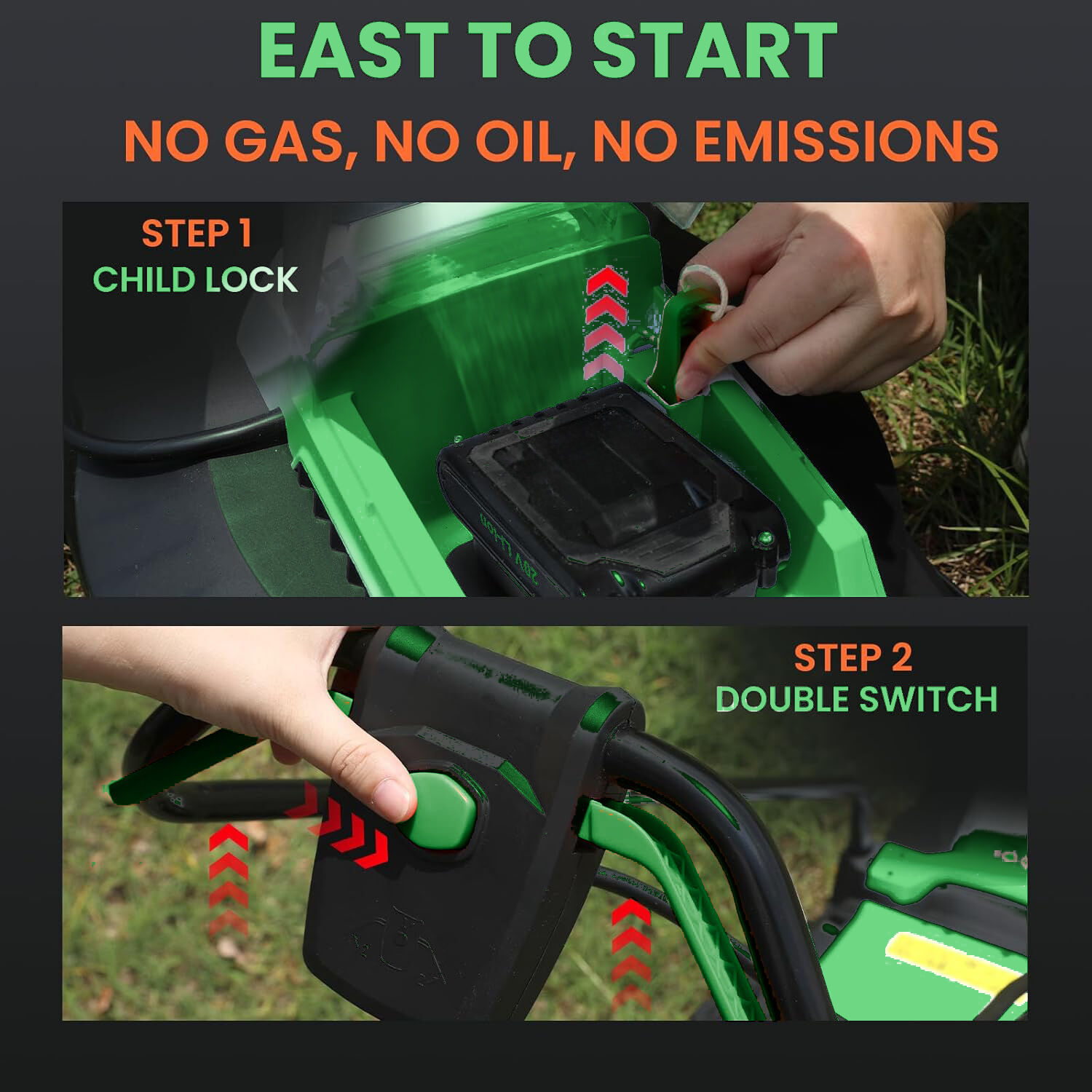 EAST TO START
NO GAS, NO OIL, NO EMISSIONS

STEP 1
CHILD LOCK

20V Li-ion

STEP 2
DOUBLE SWITCH