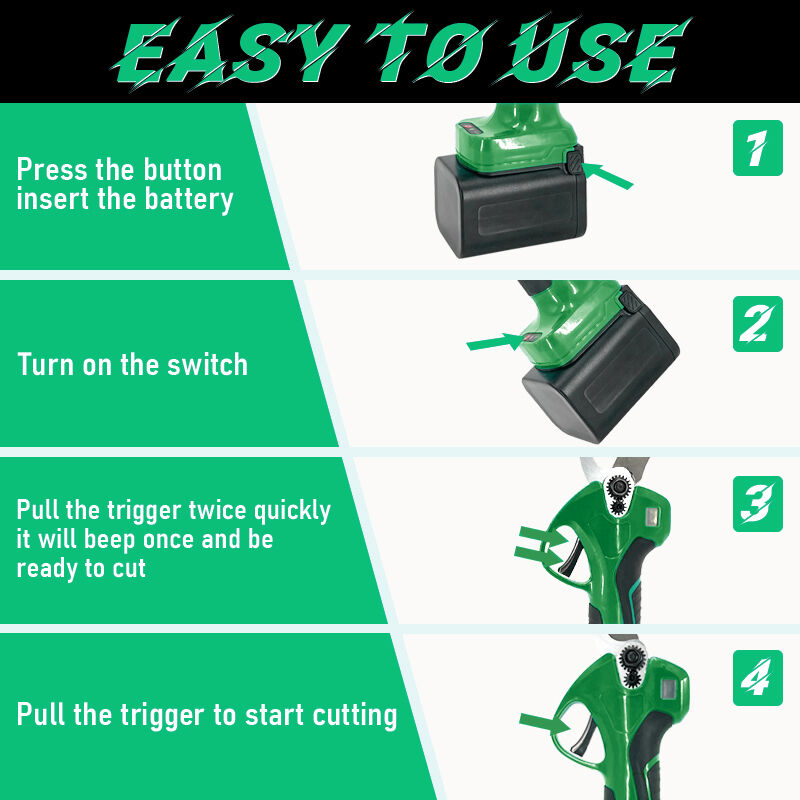 EASY TO USE

Press the button insert the battery

1

Turn on the switch

2

Pull the trigger twice quickly it will beep once and be ready to cut

3

Pull the trigger to start cutting

4