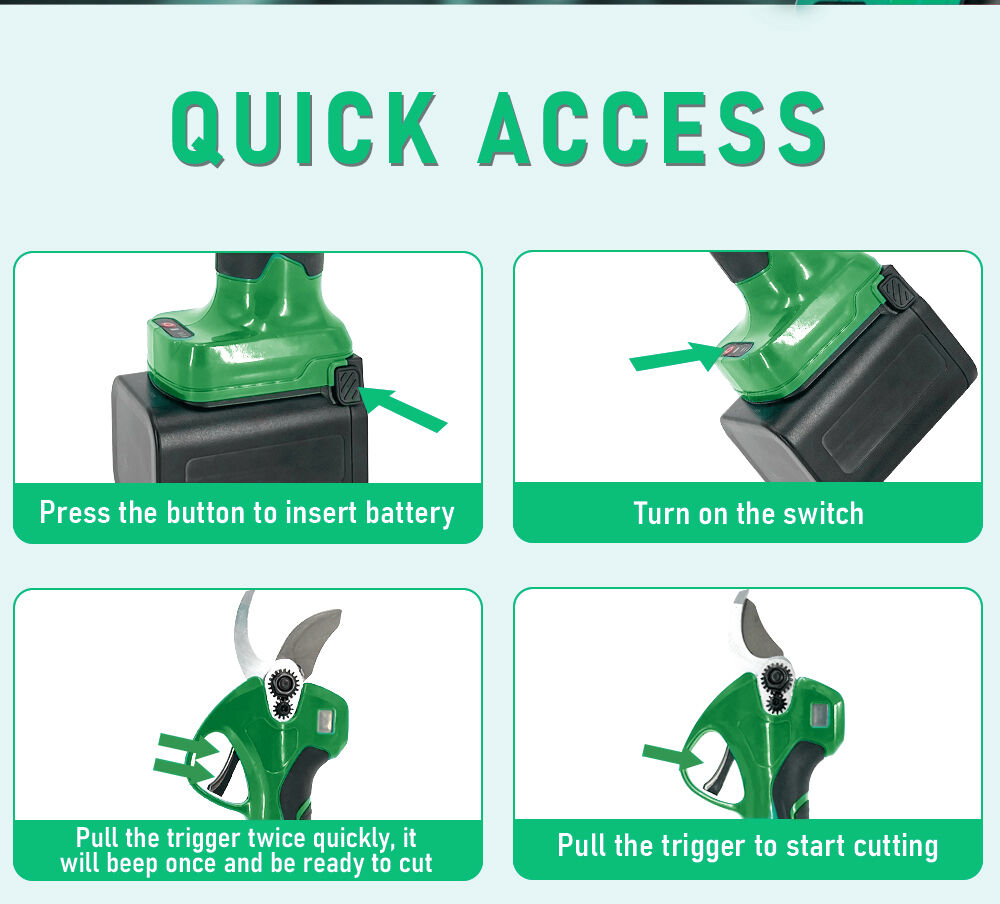 QUICK ACCESS

Press the button to insert battery

Turn on the switch

Pull the trigger twice quickly, it will beep once and be ready to cut

Pull the trigger to start cutting