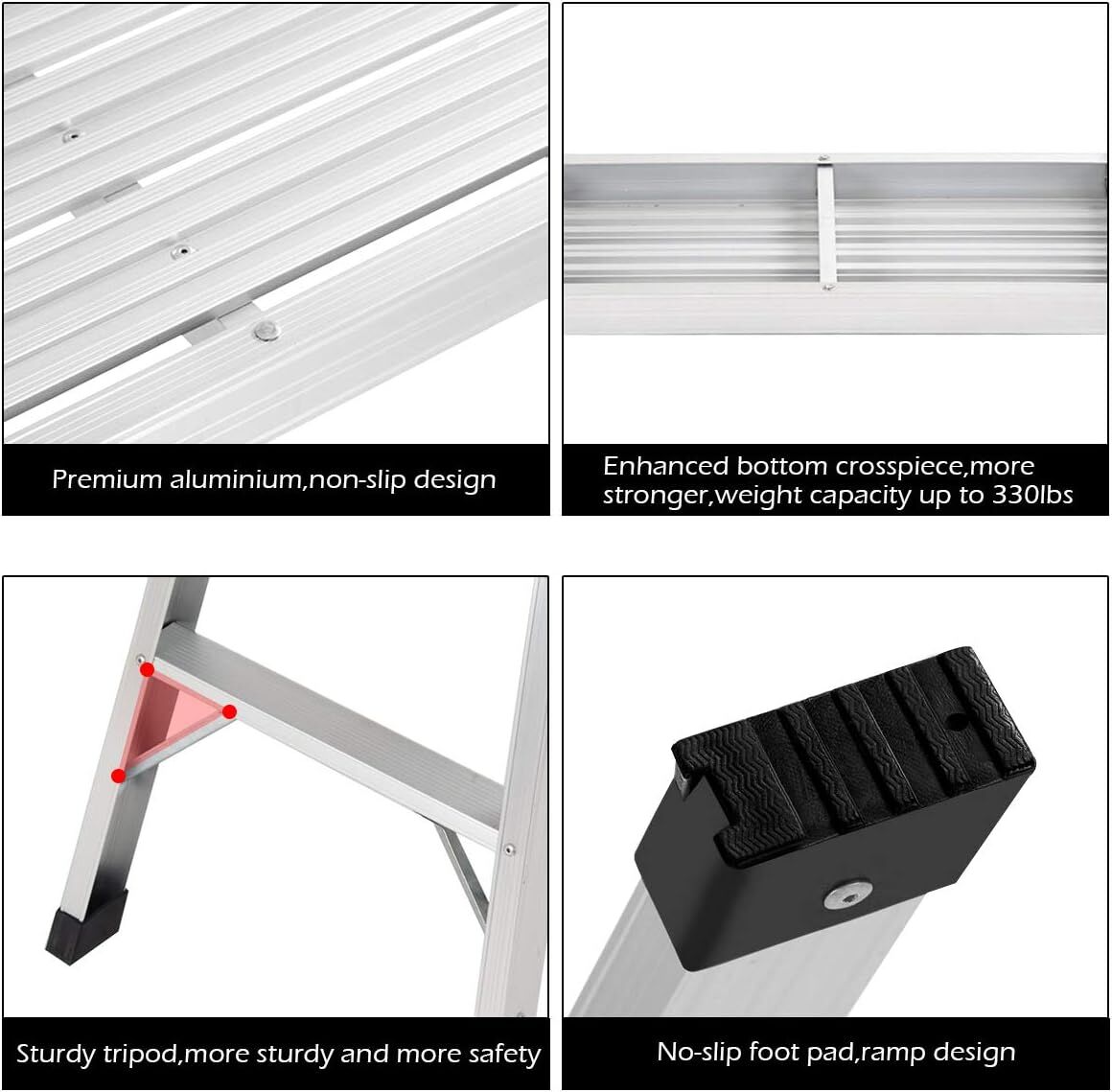 Premium aluminium,non-slip design

Enhanced bottom crosspiece,more stronger,weight capacity up to 330lbs

Sturdy tripod,more sturdy and more safety

No-slip foot pad,ramp design