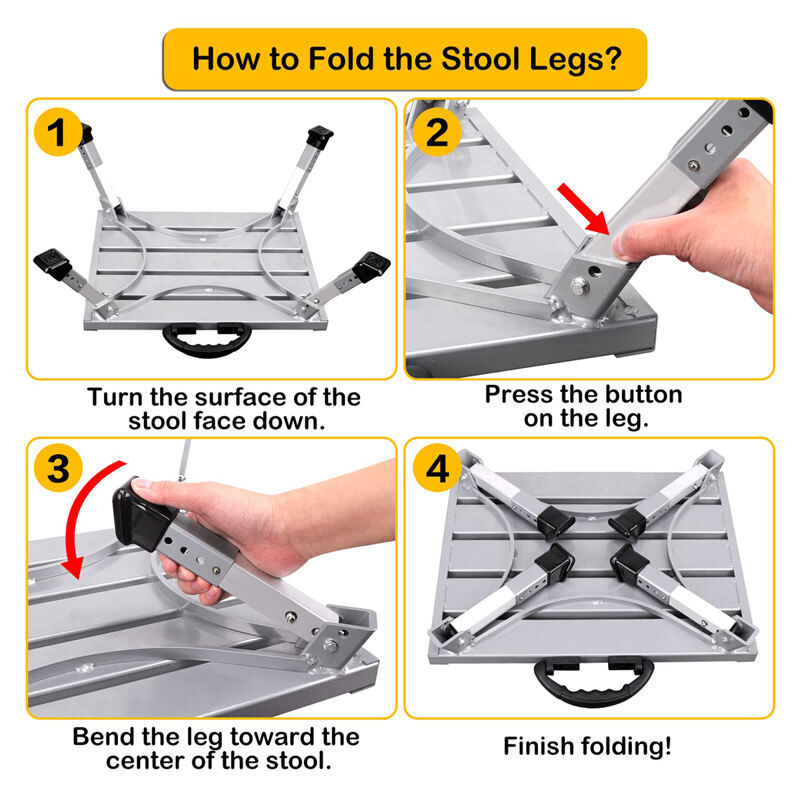 How to Fold the Stool Legs?

1

Turn the surface of the stool face down.

2

Press the button on the leg.

3

Bend the leg toward the center of the stool.

4

Finish folding!