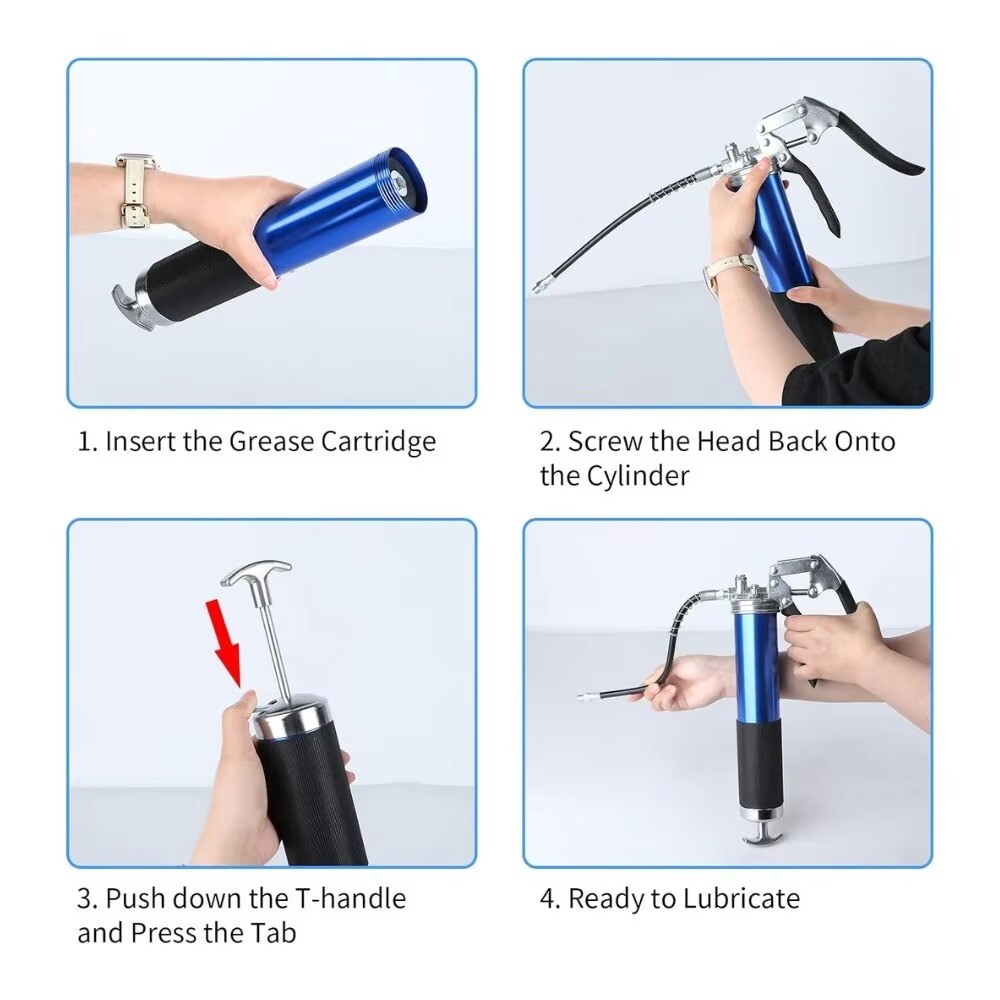 1. Insert the Grease Cartridge

2. Screw the Head Back Onto the Cylinder

3. Push down the T-handle and Press the Tab

4. Ready to Lubricate