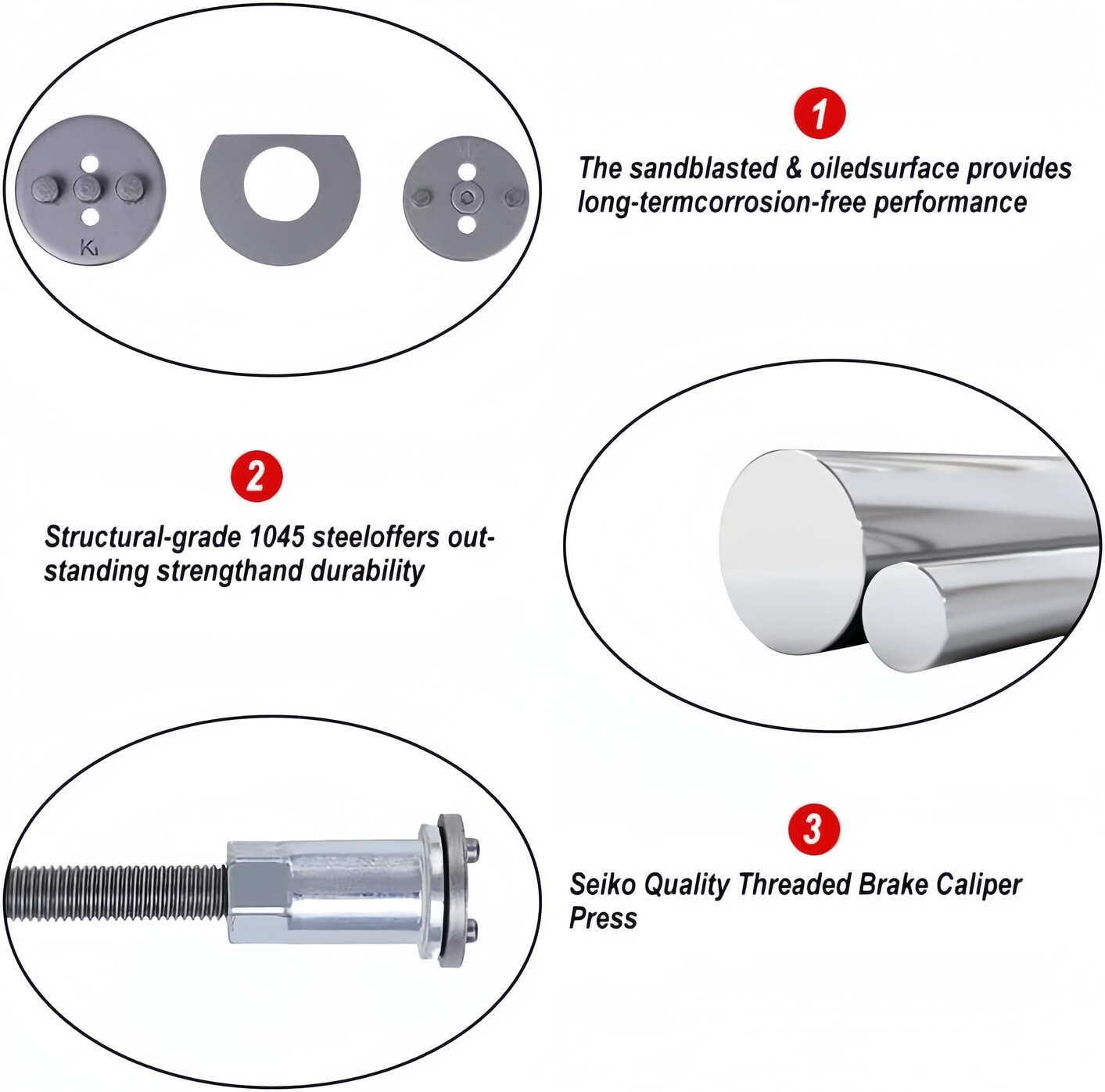 K1

M2

1

The sandblasted & oiledsurface provides long-termcorrosion-free performance

2

Structural-grade 1045 steeloffers outstanding strengthand durability

3

Seiko Quality Threaded Brake Caliper Press