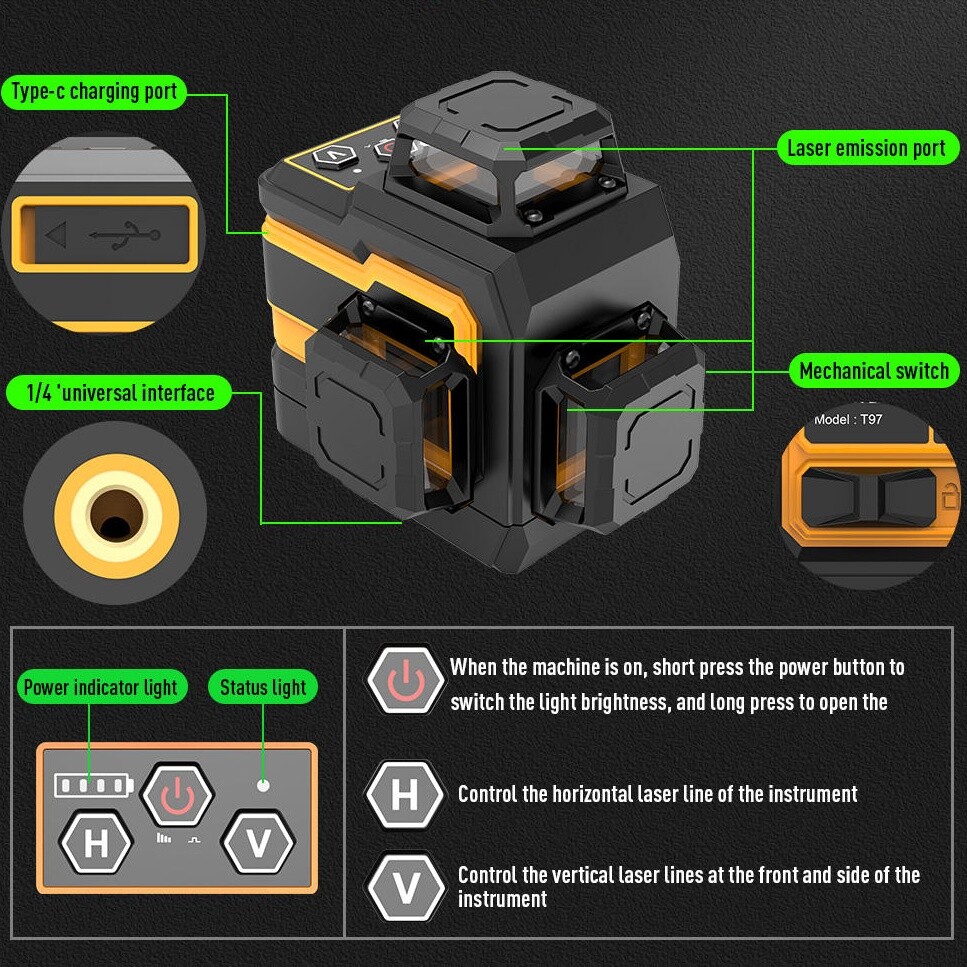 Type-c charging port

Laser emission port

1/4 'universal interface

Mechanical switch

Model : T97

Power indicator light

Status light

H

V

When the machine is on, short press the power button to switch the light brightness, and long press to open the

H

Control the horizontal laser line of the instrument

V

Control the vertical laser lines at the front and side of the instrument