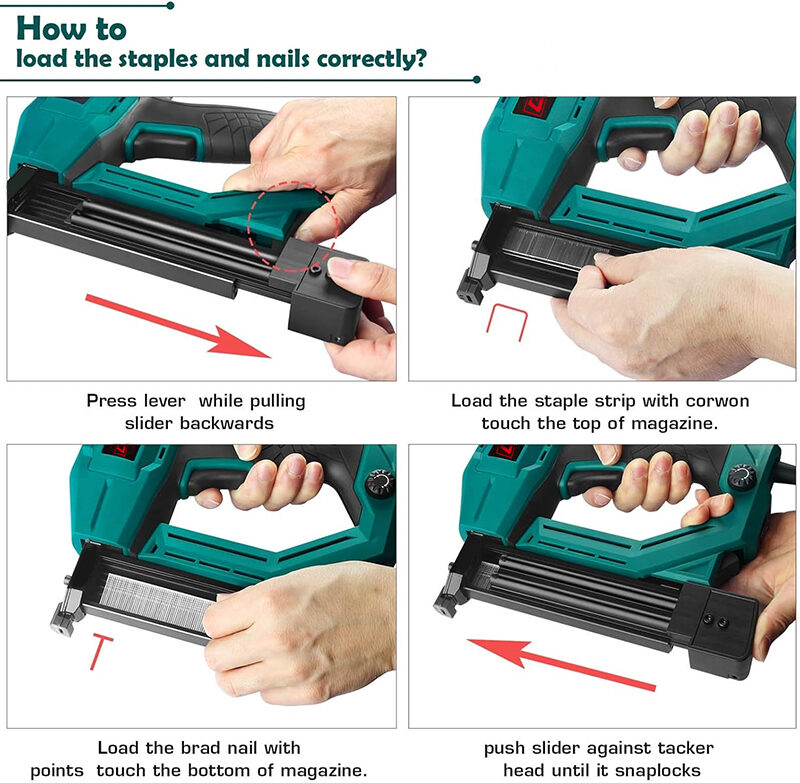 How to
load the staples and nails correctly?

Press lever while pulling slider backwards

Load the staple strip with corwon touch the top of magazine.

Load the brad nail with points touch the bottom of magazine.

push slider against tacker head until it snaplocks