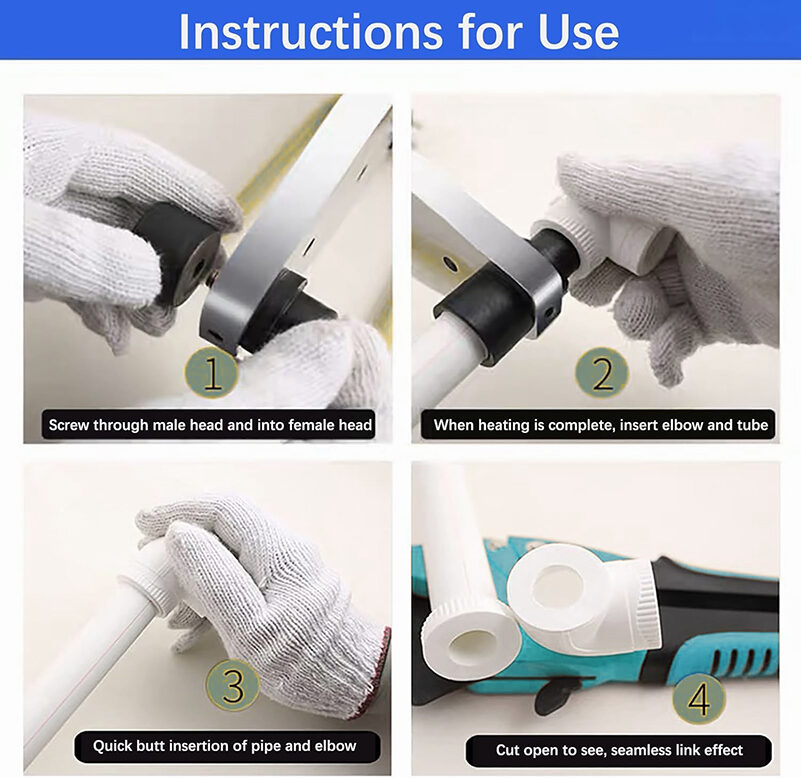 Instructions for Use

1

Screw through male head and into female head

2

When heating is complete, insert elbow and tube

3

Quick butt insertion of pipe and elbow

4

Cut open to see, seamless link effect