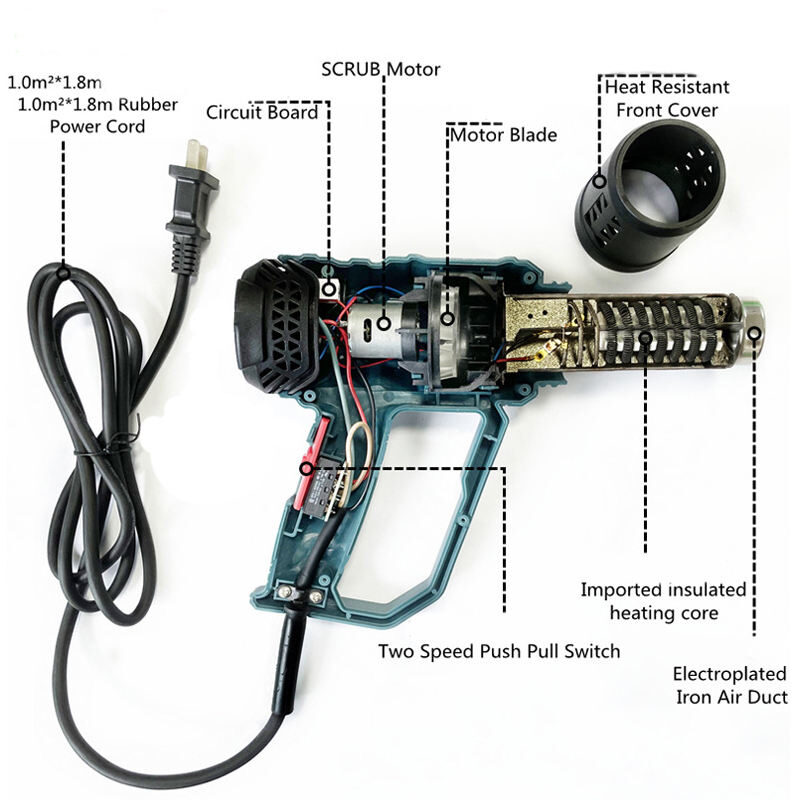 1.0m²*1.8m
1.0m²*1.8m Rubber Power Cord

Circuit Board

SCRUB Motor

Motor Blade

Heat Resistant Front Cover

Imported insulated heating core

Two Speed Push Pull Switch

Electroplated Iron Air Duct