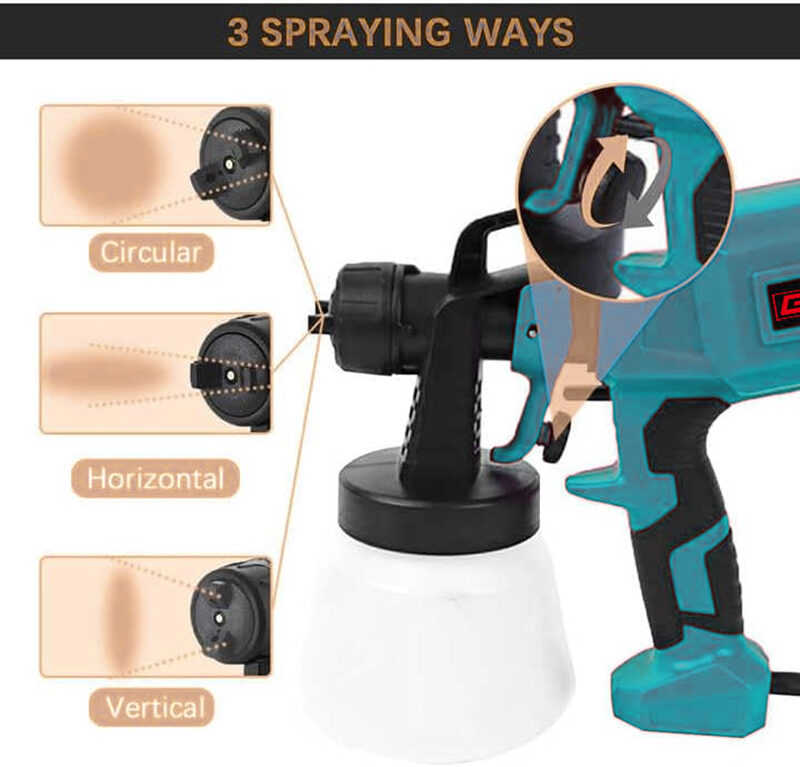 3 SPRAYING WAYS

Circular

Horizontal

Vertical