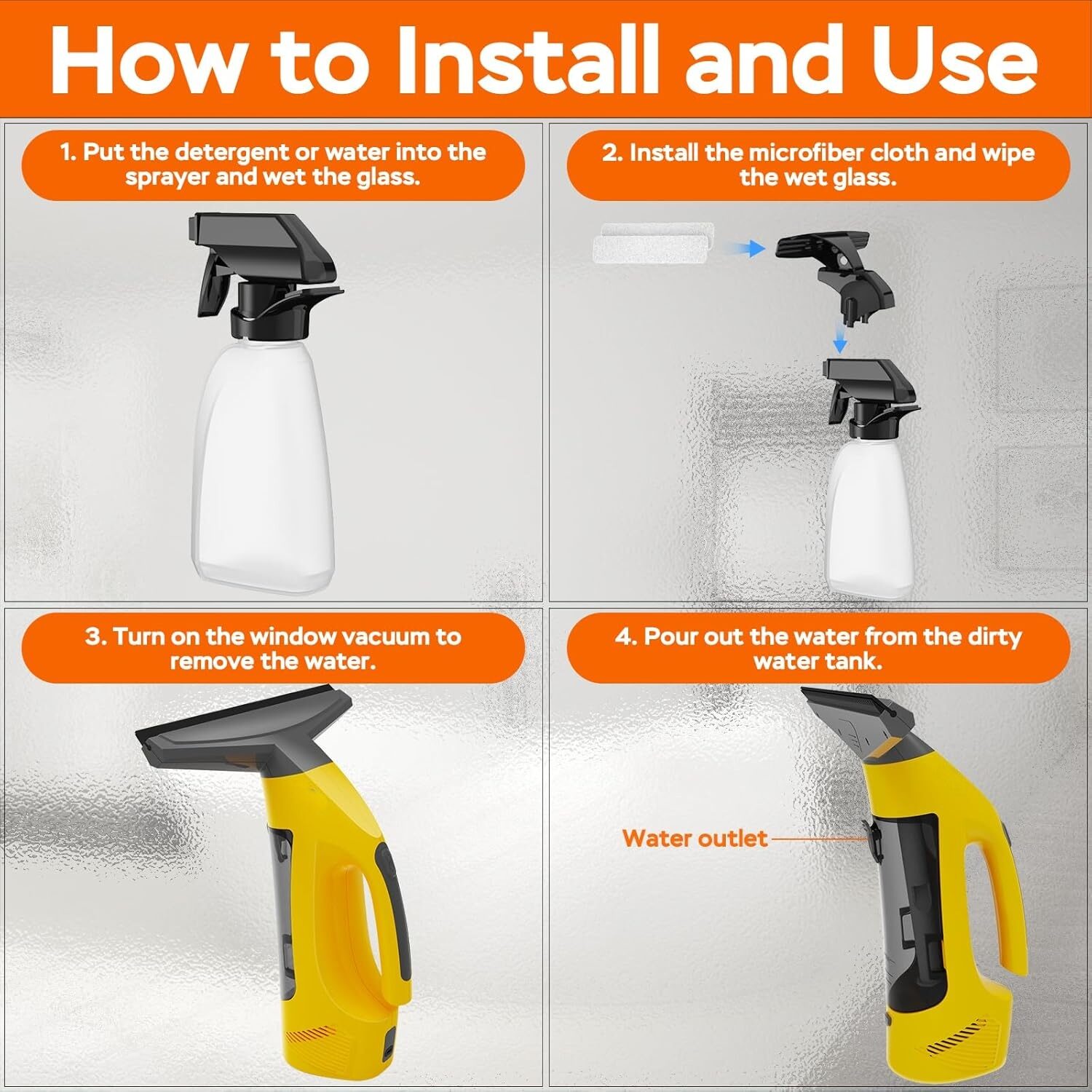 How to Install and Use

1. Put the detergent or water into the sprayer and wet the glass.

2. Install the microfiber cloth and wipe the wet glass.

3. Turn on the window vacuum to remove the water.

4. Pour out the water from the dirty water tank.

Water outlet