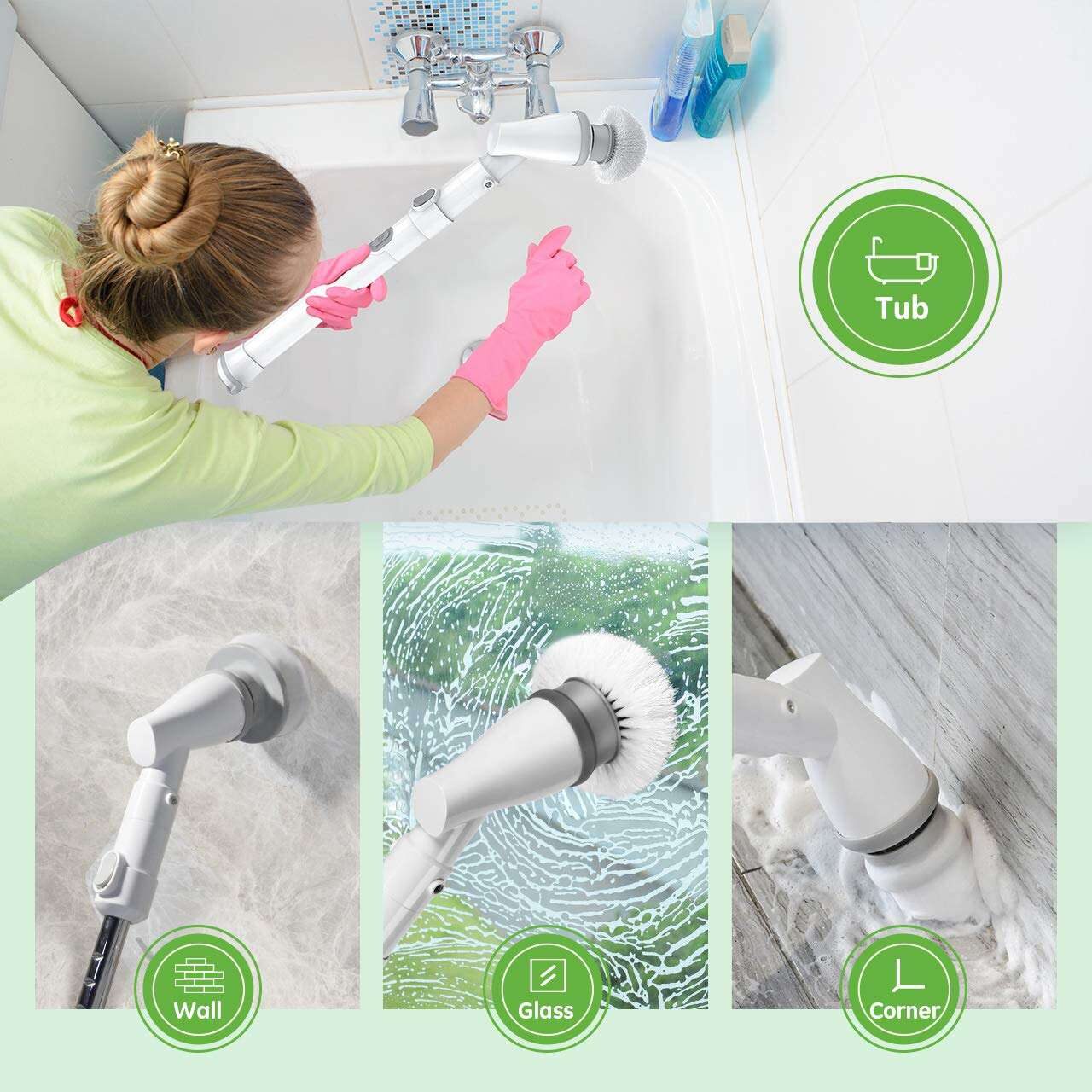 Tub

Wall

Glass

Corner