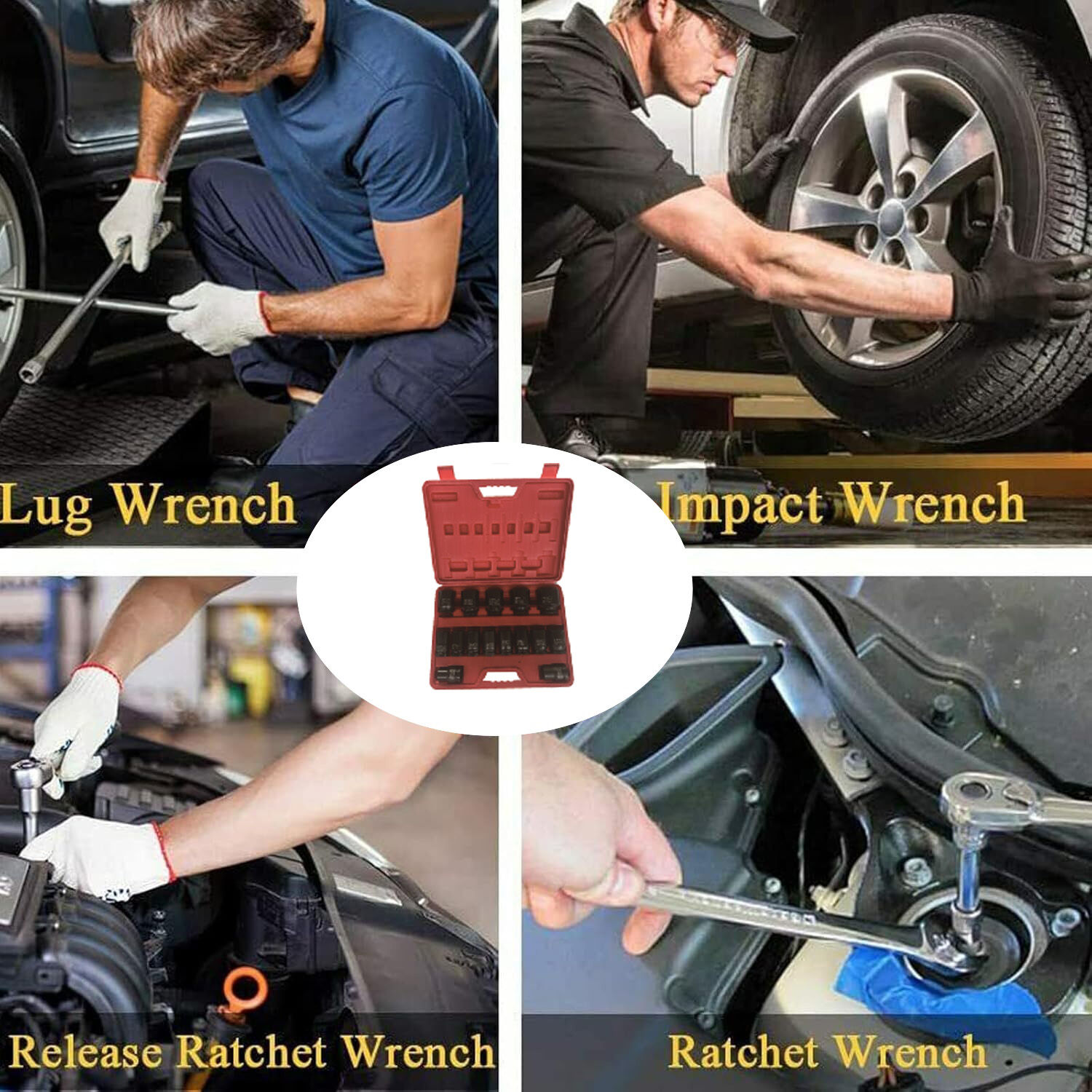 Lug Wrench

Impact Wrench

Release Ratchet Wrench

Ratchet Wrench