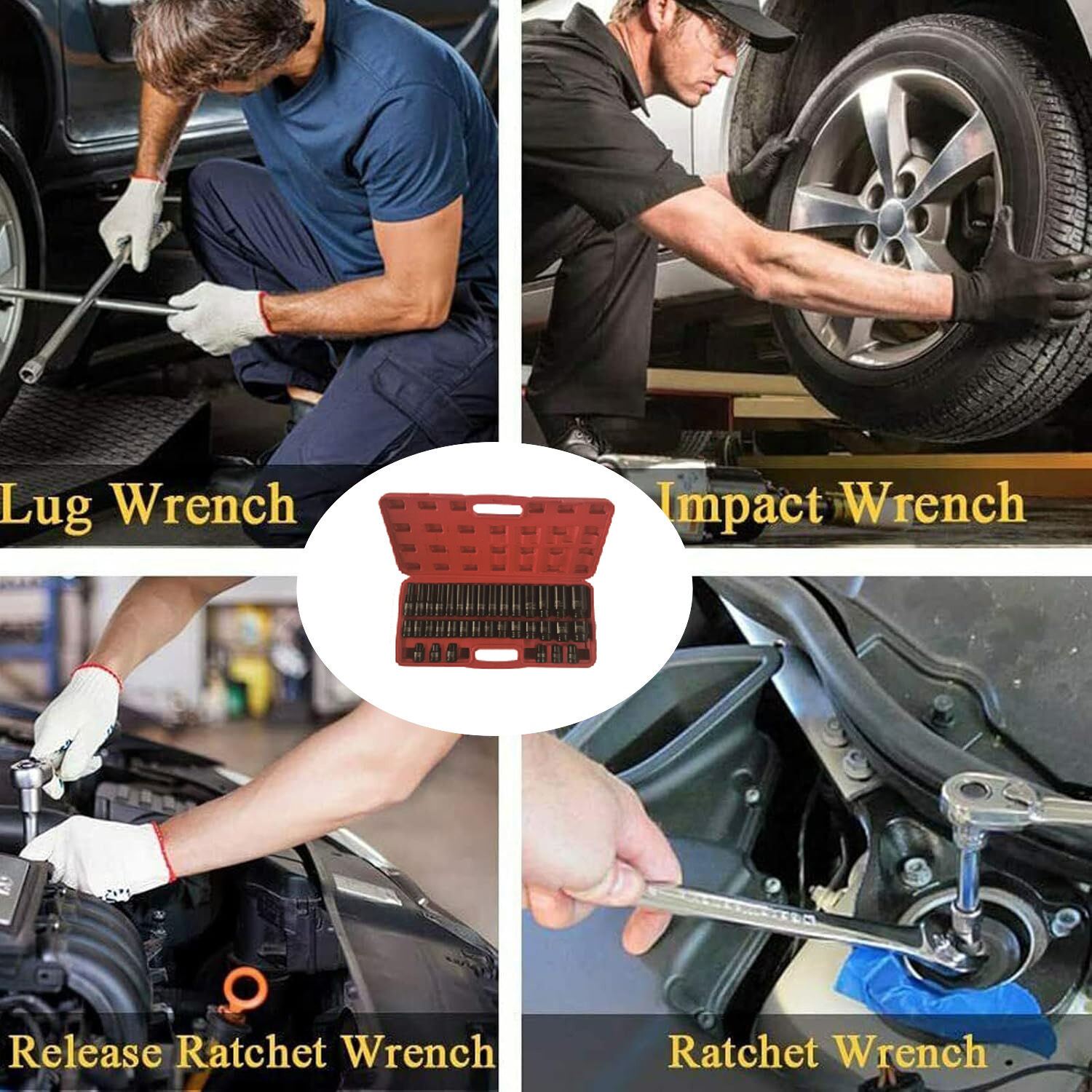 Lug Wrench

Impact Wrench

Release Ratchet Wrench

Ratchet Wrench