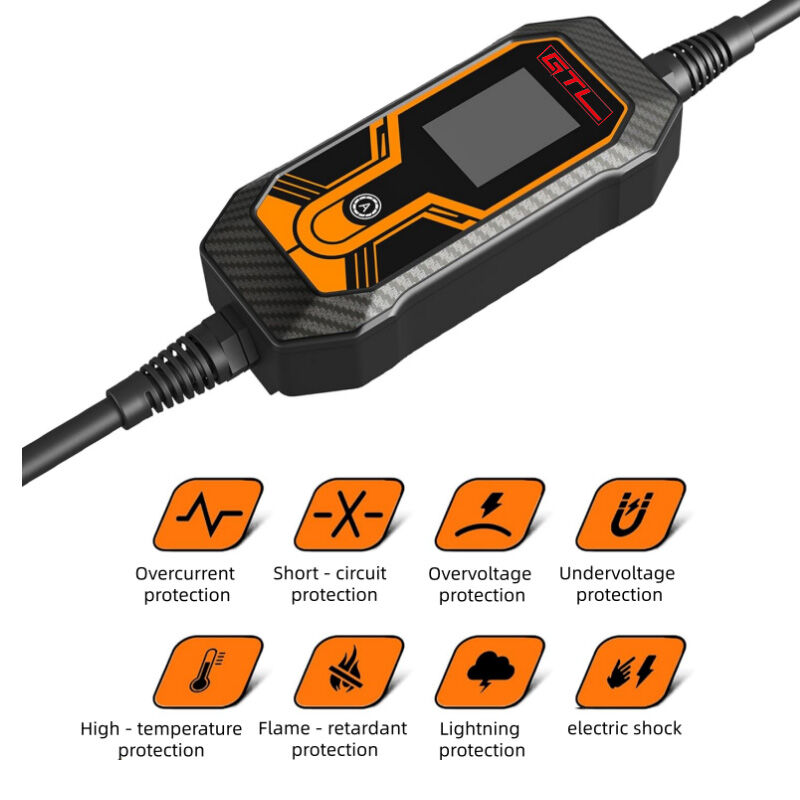 GTL

A

Overcurrent protection

Short - circuit protection

Overvoltage protection

Undervoltage protection

High - temperature protection

Flame - retardant protection

Lightning protection

electric shock