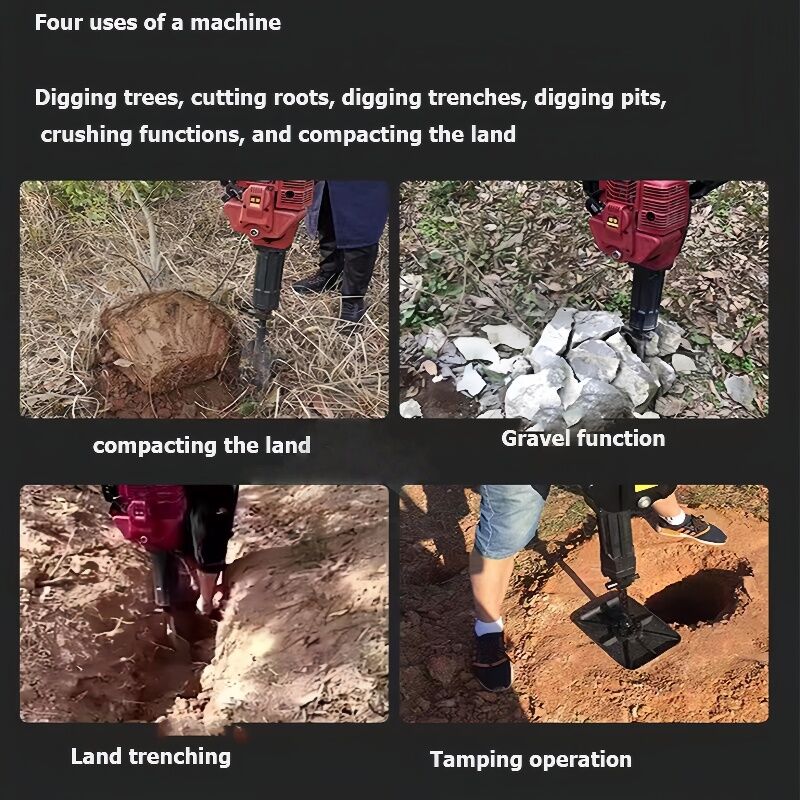 Four uses of a machine

Digging trees, cutting roots, digging trenches, digging pits, crushing functions, and compacting the land

compacting the land

Gravel function

Land trenching

Tamping operation