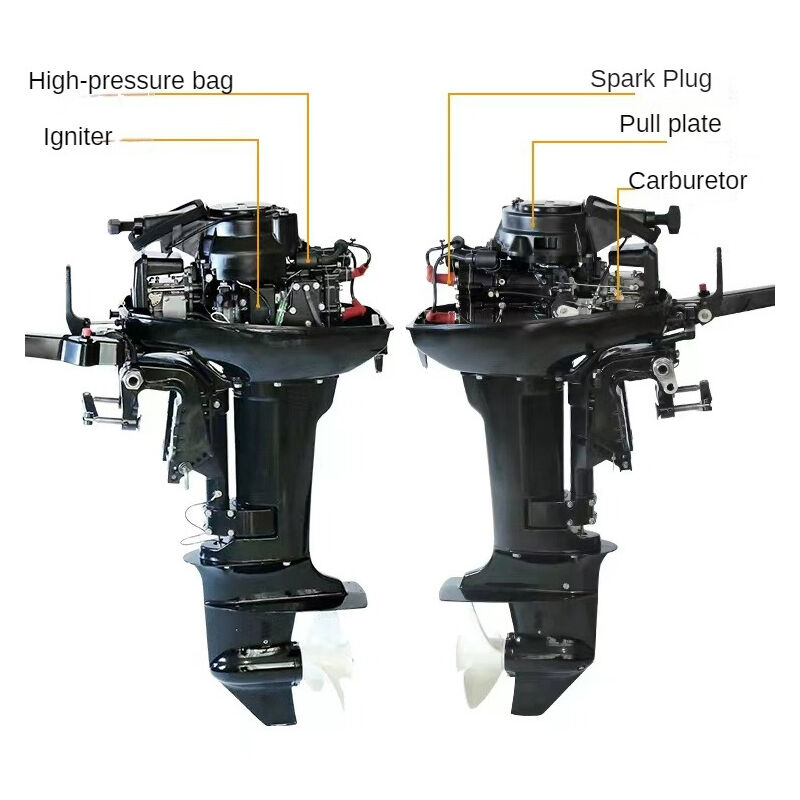 High-pressure bag

Igniter

Spark Plug

Pull plate

Carburetor