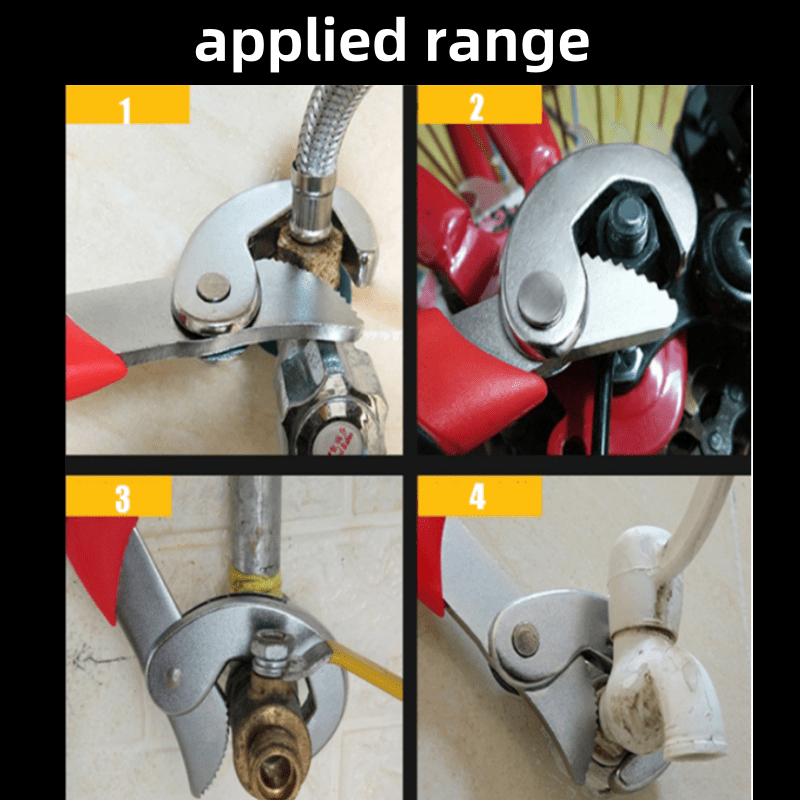 applied range

1

2

3

4