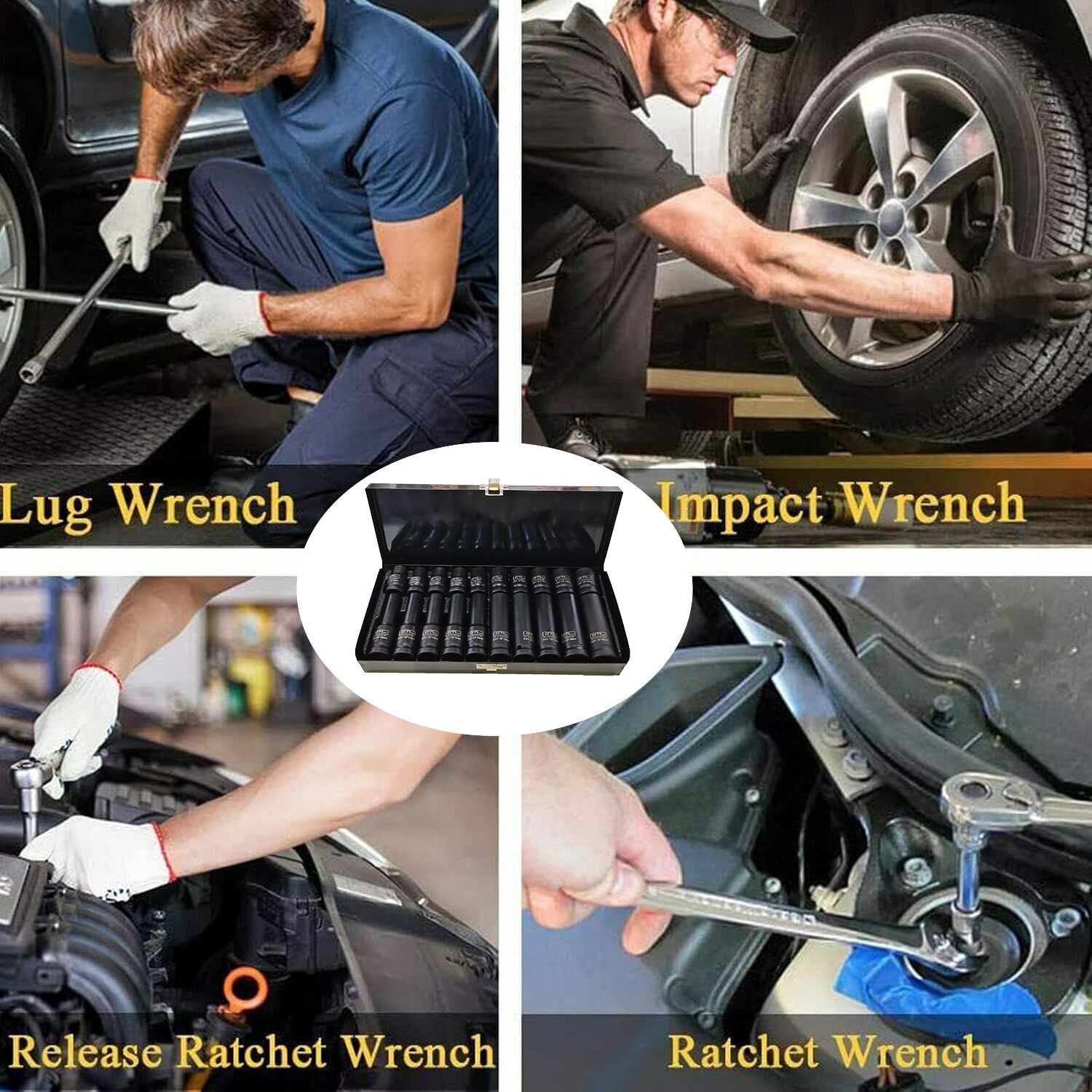 Lug Wrench

Impact Wrench

Release Ratchet Wrench

Ratchet Wrench